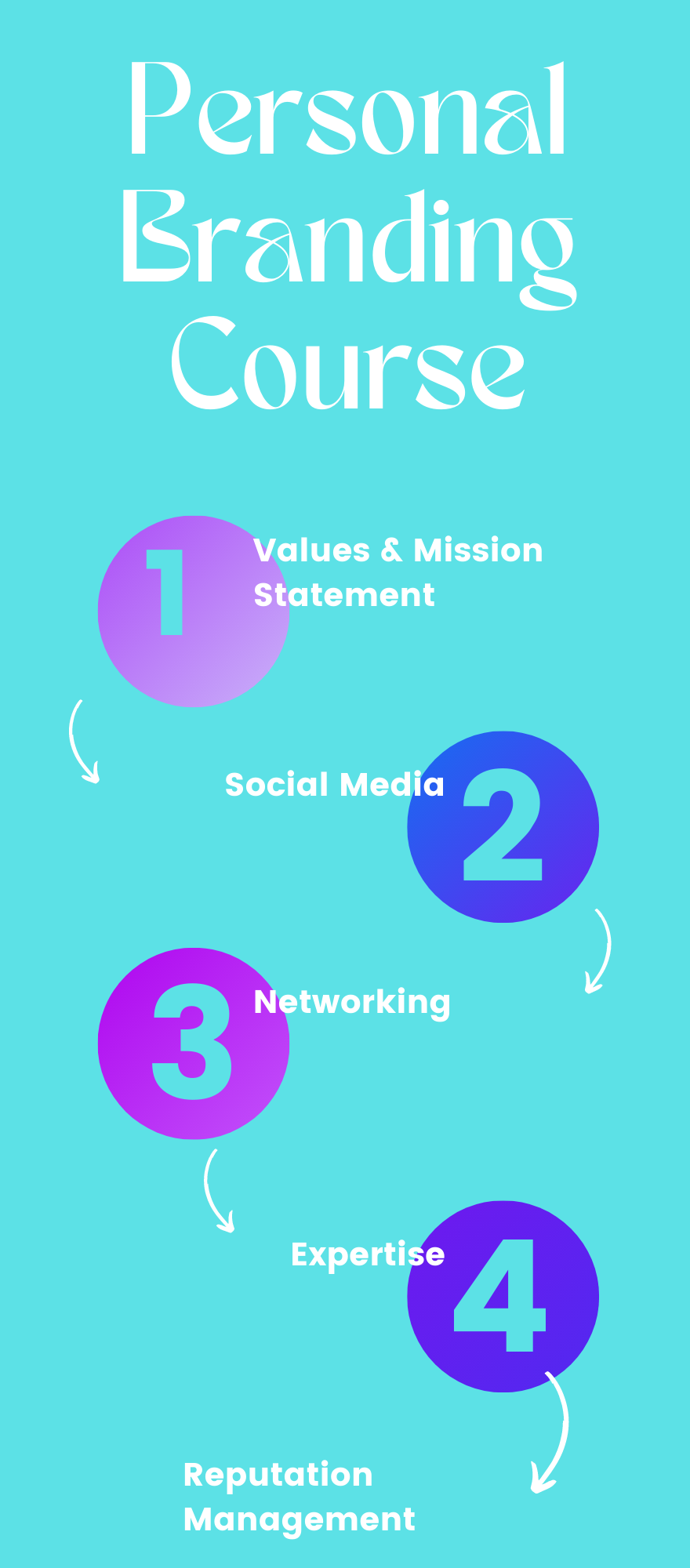 Personal Branding Course

1 Values & Mission Statement

Social Media 2

3 Networking

Expertise 4

Reputation Management